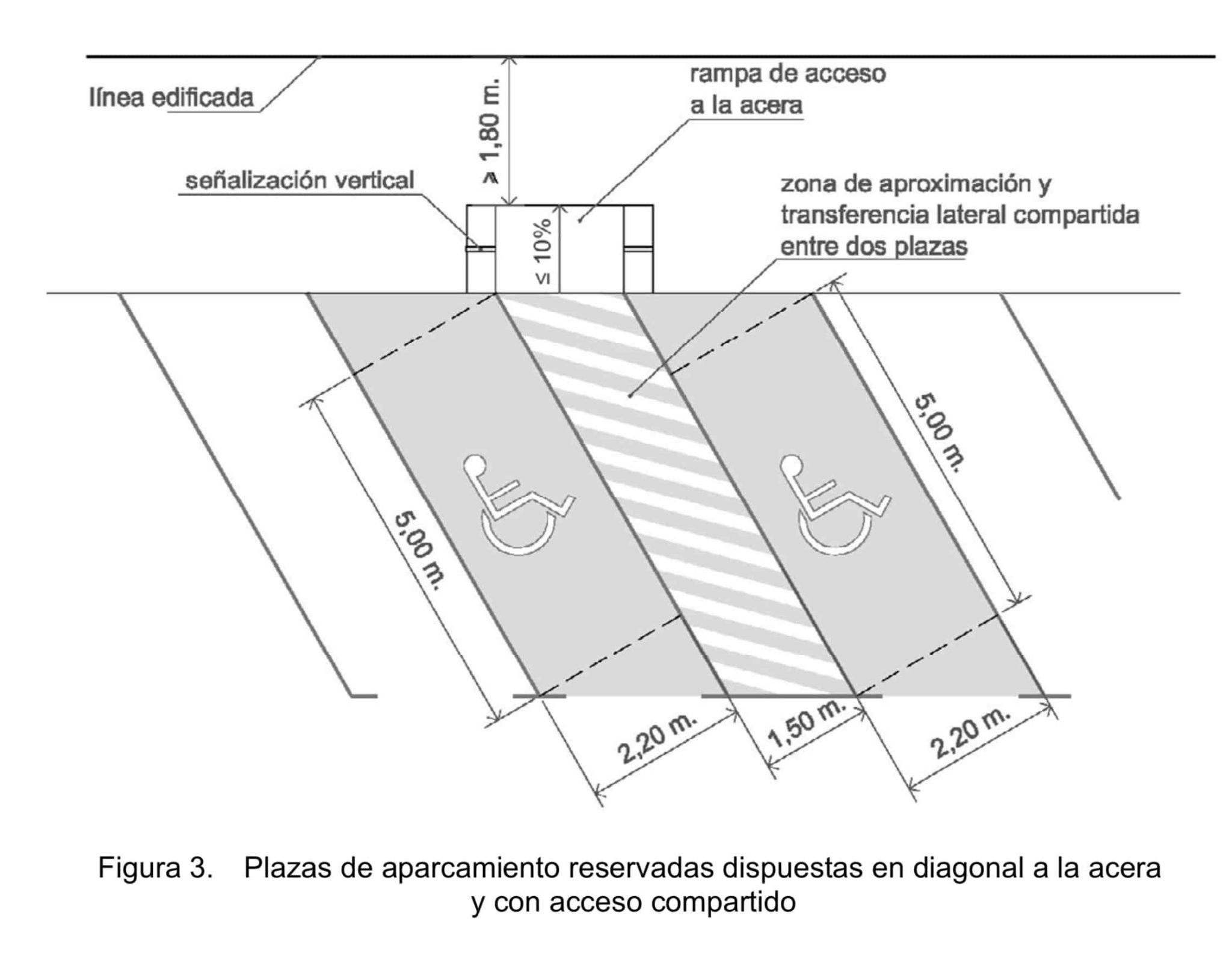 línea edificada

≥ 1,80 m.

rampa de acceso a la acera

señalización vertical

≤ 10%

zona de aproximación y transferencia lateral compartida entre dos plazas

5,00 m.

5,00 m.

2,20 m.

1,50 m.

2,20 m.

Figura 3. Plazas de aparcamiento reservadas dispuestas en diagonal a la acera y con acceso compartido